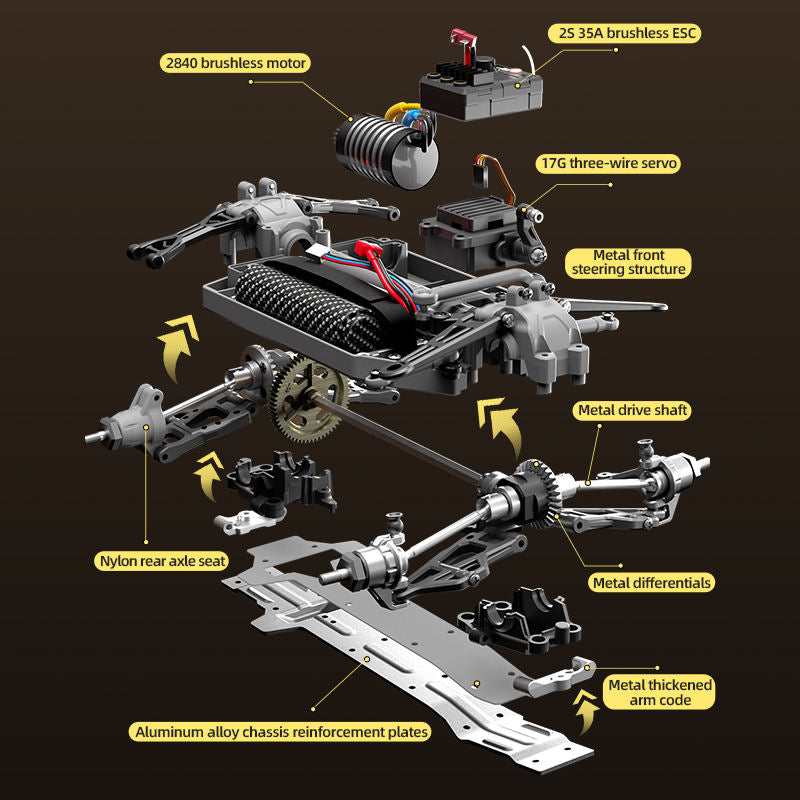 2S 35A brushless ESC

2840 brushless motor

17G three-wire servo

Metal front steering structure

Metal drive shaft

Nylon rear axle seat

Metal differentials

Metal thickened arm code

Aluminum alloy chassis reinforcement plates